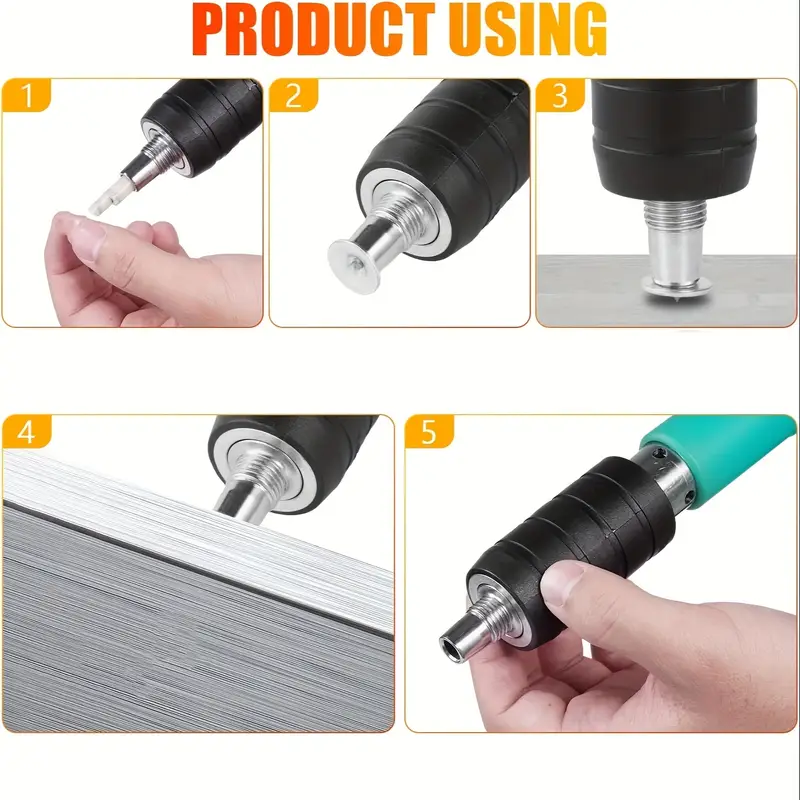 PRODUCT USING

1

2

3

4

5