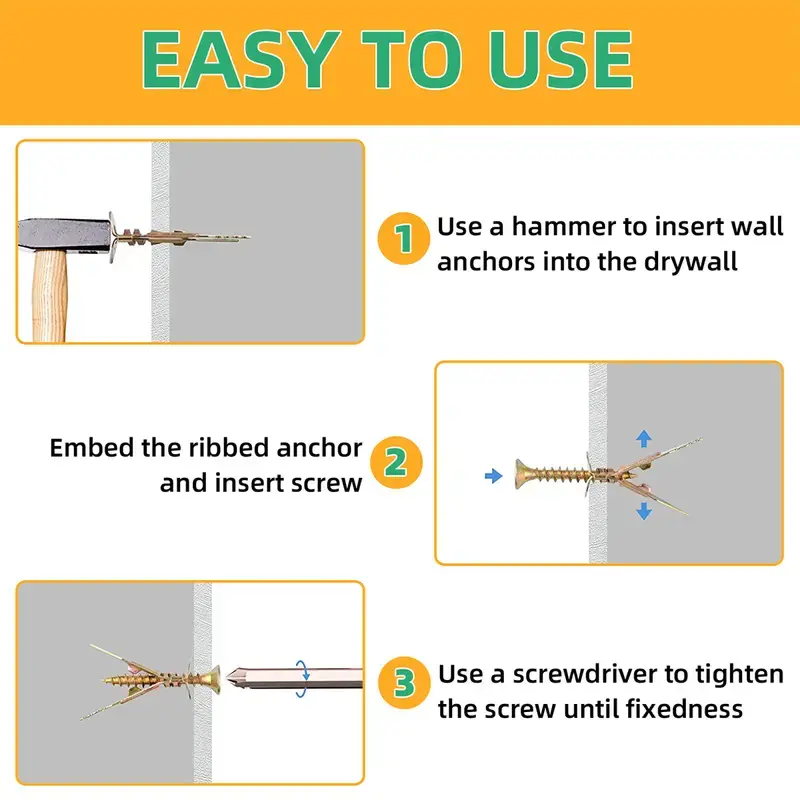 EASY TO USE

1 Use a hammer to insert wall anchors into the drywall

Embed the ribbed anchor and insert screw 2

3 Use a screwdriver to tighten the screw until fixedness